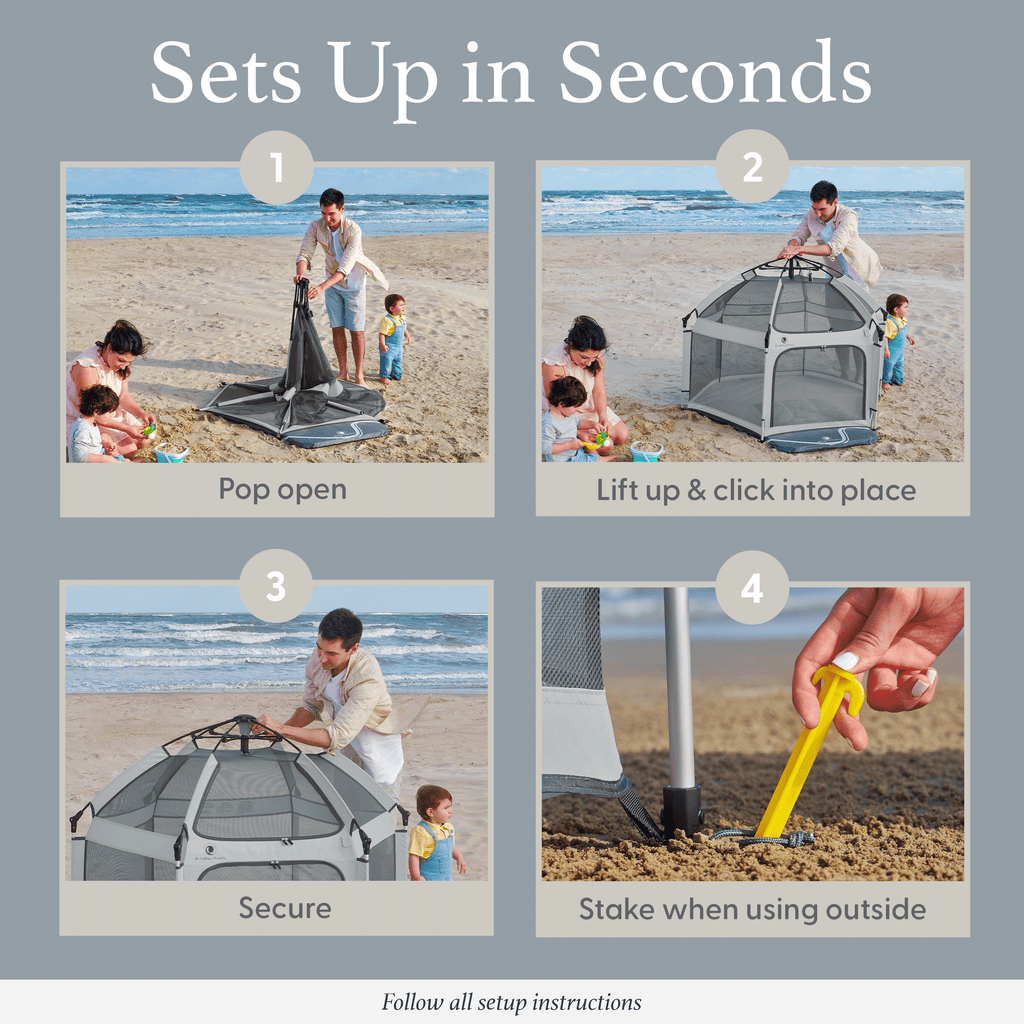 Sets Up in Seconds

1

Pop open

2

Lift up & click into place

3

Secure

4

Stake when using outside

Follow all setup instructions